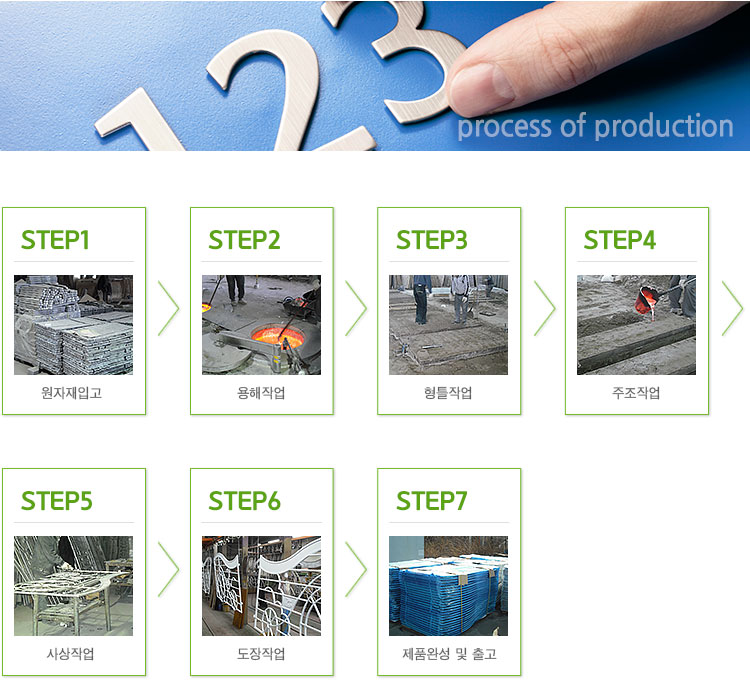 123
process of production

STEP1
원자재입고

STEP2
용해작업

STEP3
형틀작업

STEP4
주조작업

STEP5
사상작업

STEP6
도장작업

STEP7
제품완성 및 출고